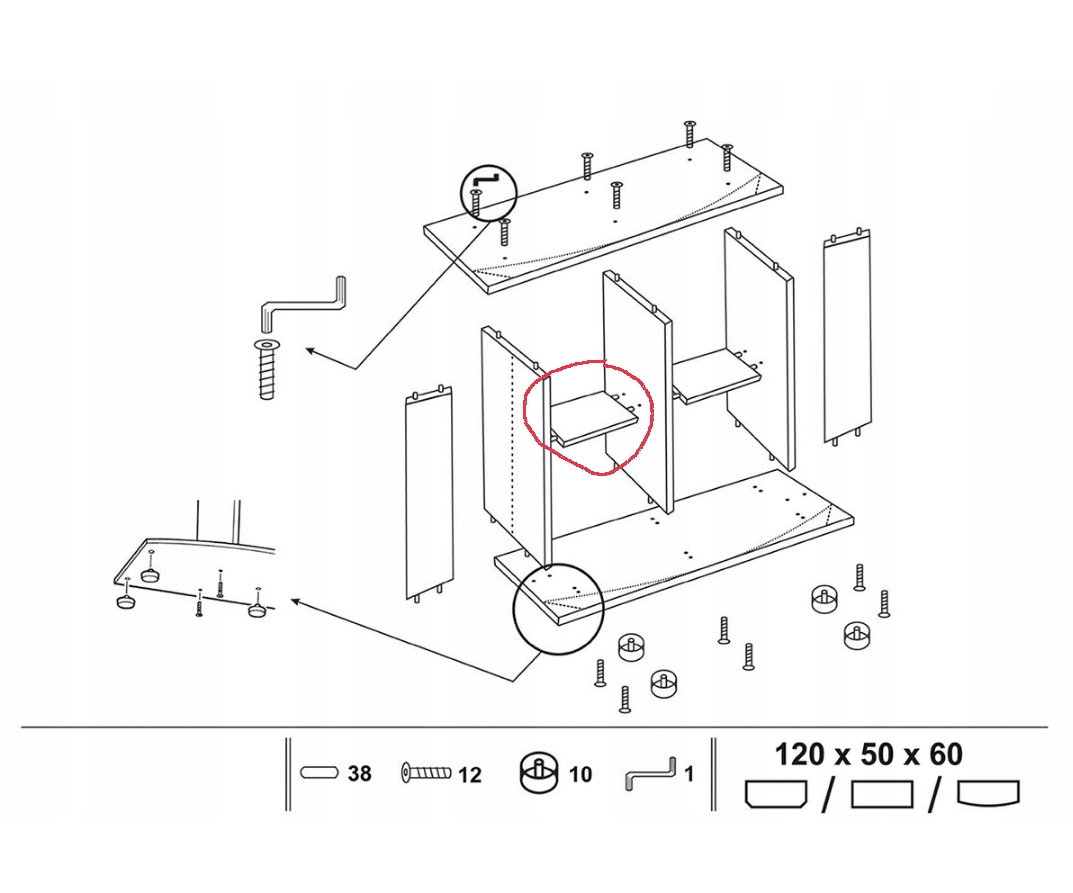 38 12 10 1

120 x 50 x 60

/ /